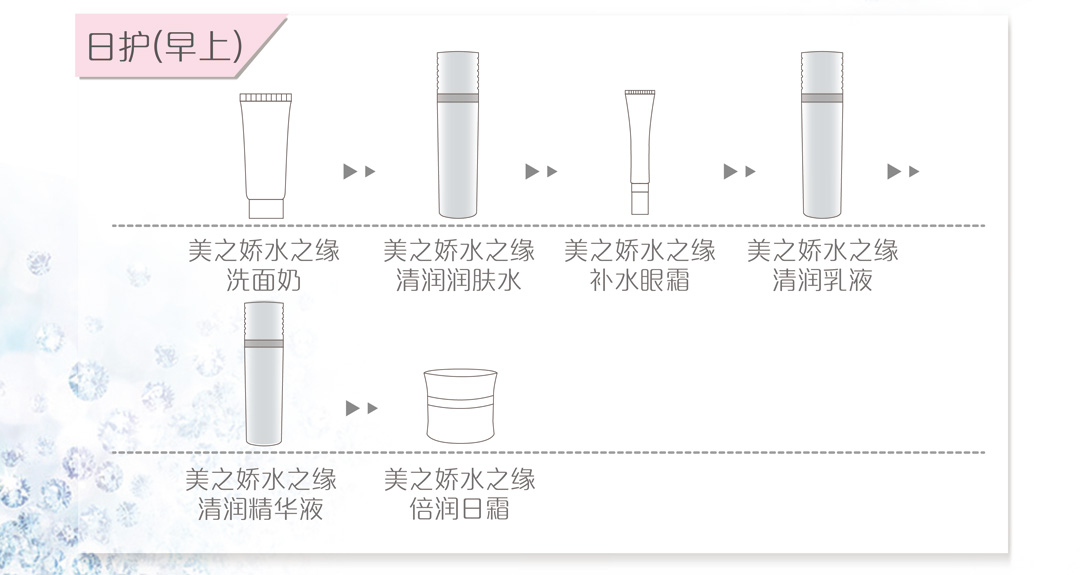 日护(早上)

美之娇水之缘
洗面奶

美之娇水之缘
清润润肤水

美之娇水之缘
补水眼霜

美之娇水之缘
清润乳液

美之娇水之缘
清润精华液

美之娇水之缘
倍润日霜