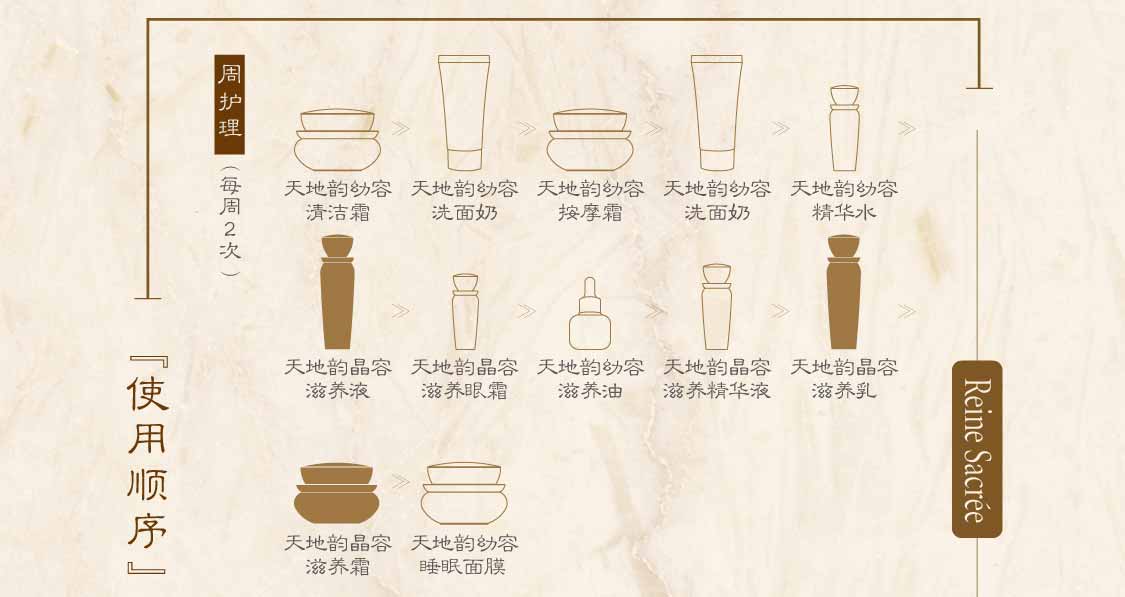 周护理

（每周2次）

天地韵纷容
清洁霜

天地韵纷容
洗面奶

天地韵纷容
按摩霜

天地韵纷容
洗面奶

天地韵纷容
精华水

天地韵晶容
滋养液

天地韵晶容
滋养眼霜

天地韵纷容
滋养油

天地韵晶容
滋养精华液

天地韵晶容
滋养乳

天地韵晶容
滋养霜

天地韵纷容
睡眠面膜

『使用顺序』

Reine Sacrée