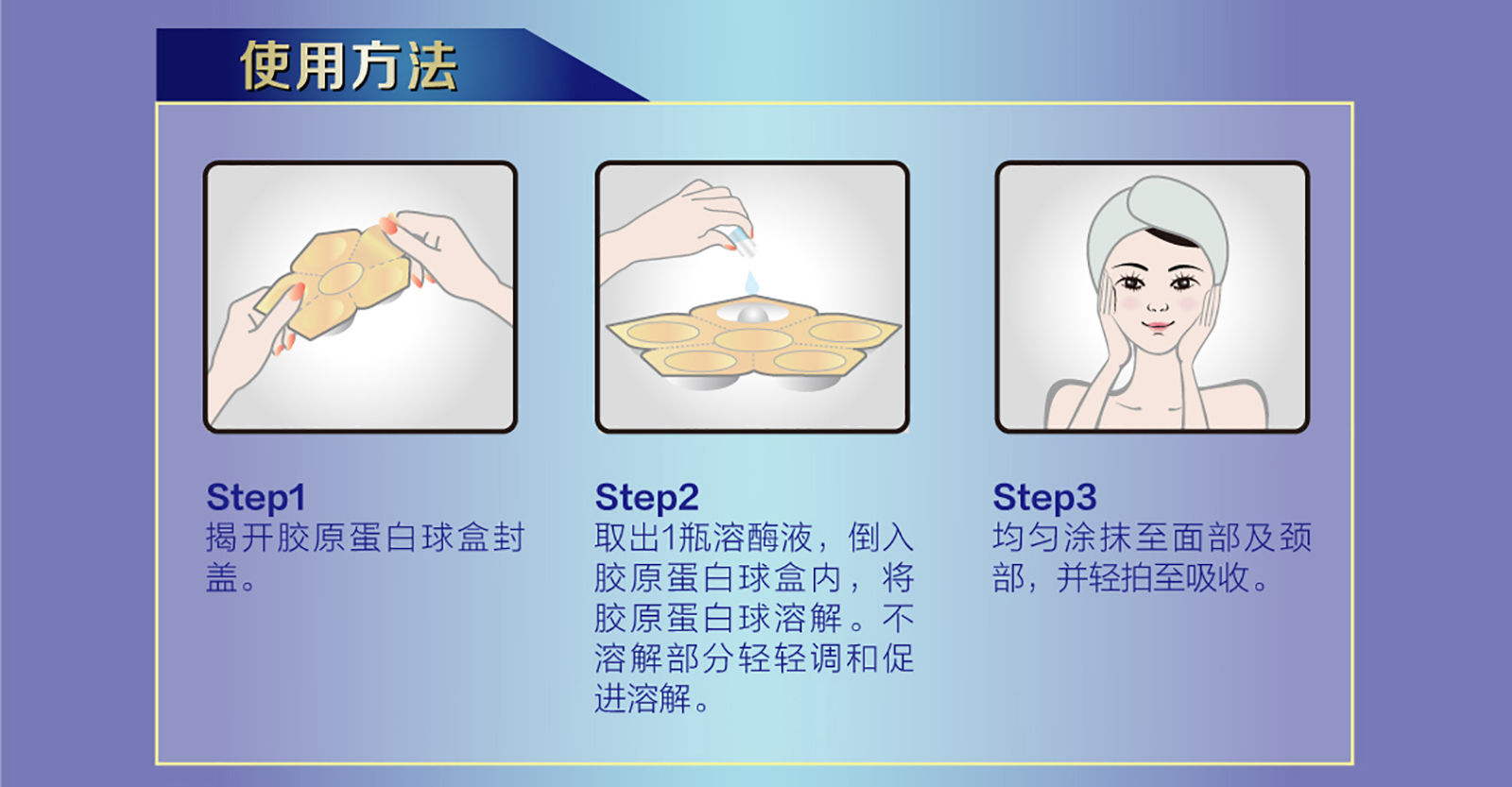 使用方法

Step1
揭开胶原蛋白球盒封盖。

Step2
取出1瓶溶酶液，倒入胶原蛋白球盒内，将胶原蛋白球溶解。不溶解部分轻轻调和促进溶解。

Step3
均匀涂抹至面部及颈部，并轻拍至吸收。